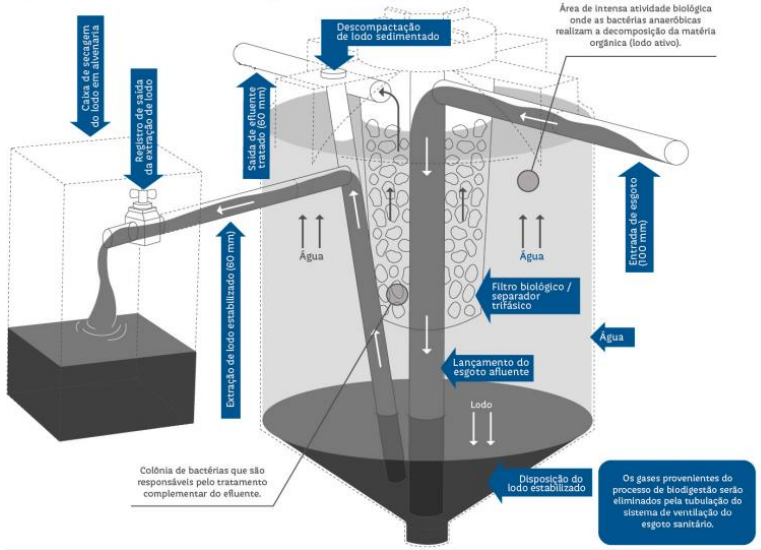 Caixa de secagem do lodo em alvenaria

Registro de saída da extração de lodo

Saída de efluente tratado (60 mm)

Descompactação de lodo sedimentado

Área de intensa atividade biológica onde as bactérias anaeróbicas realizam a decomposição da matéria orgânica (lodo ativo).

Entrada de esgoto (100 mm)

Extração de lodo estabilizado (60 mm)

Água

Água

Filtro biológico / separador trifásico

Água

Lançamento do esgoto afluente

Lodo

Colônia de bactérias que são responsáveis pelo tratamento complementar do efluente.

Disposição do lodo estabilizado

Os gases provenientes do processo de biodigestão serão eliminados pela tubulação do sistema de ventilação do esgoto sanitário.